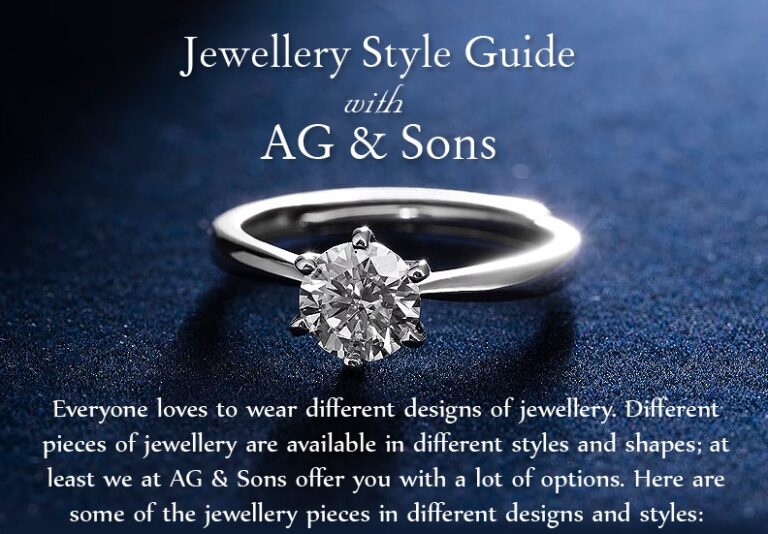 Jewellery Style Guide
with
AG & Sons

Everyone loves to wear different designs of jewellery. Different pieces of jewellery are available in different styles and shapes; at least we at AG & Sons offer you with a lot of options. Here are some of the jewellery pieces in different designs and styles: