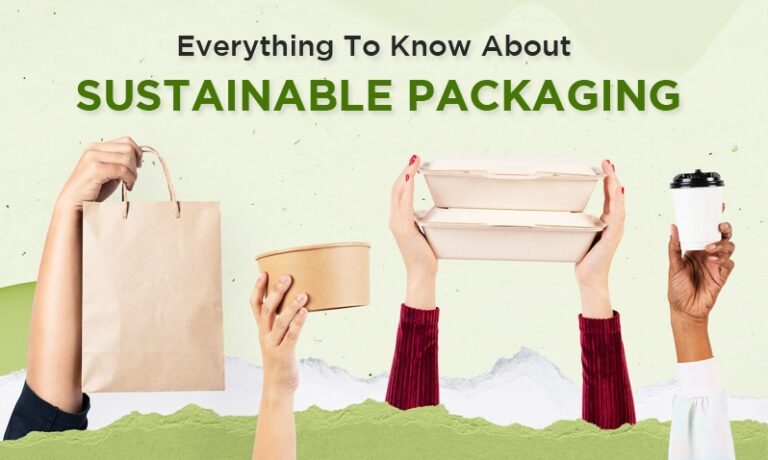 Everything To Know About
SUSTAINABLE PACKAGING