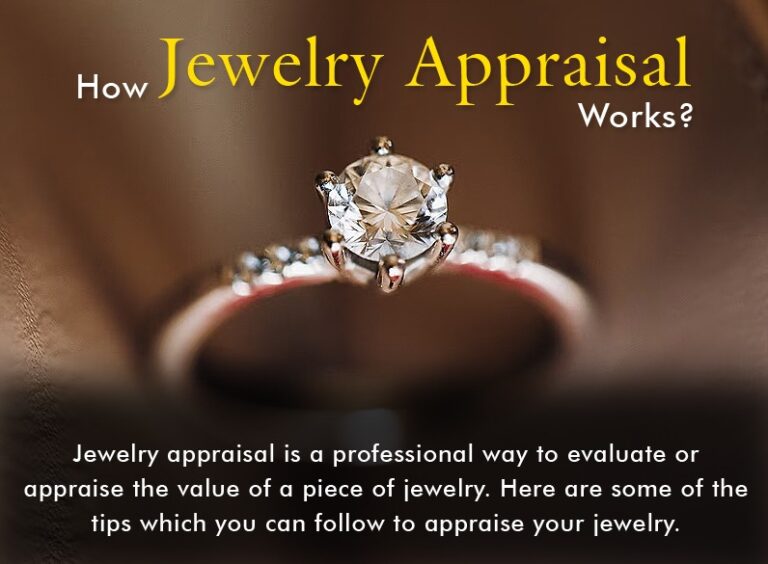 How Jewelry Appraisal Works?

Jewelry appraisal is a professional way to evaluate or appraise the value of a piece of jewelry. Here are some of the tips which you can follow to appraise your jewelry.